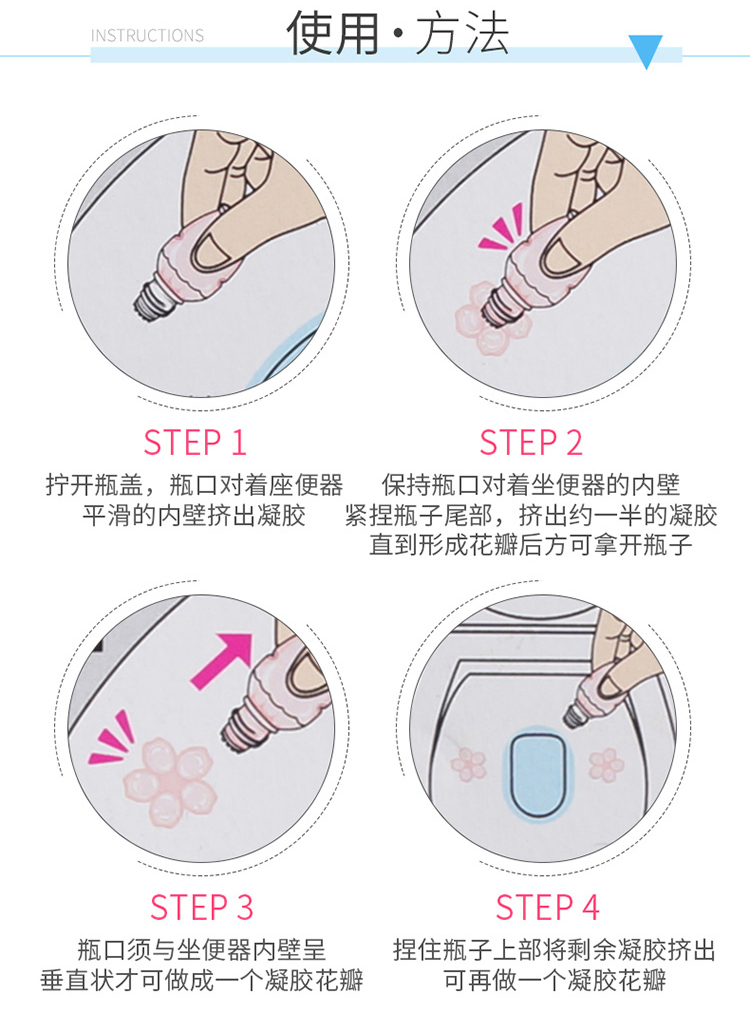 INSTRUCTIONS 使用·方法

STEP 1
拧开瓶盖，瓶口对着座便器平滑的内壁挤出凝胶

STEP 2
保持瓶口对着坐便器的内壁紧捏瓶子尾部，挤出约一半的凝胶直到形成花瓣后方可拿开瓶子

STEP 3
瓶口须与坐便器内壁呈垂直状才可做成一个凝胶花瓣

STEP 4
捏住瓶子上部将剩余凝胶挤出可再做一个凝胶花瓣