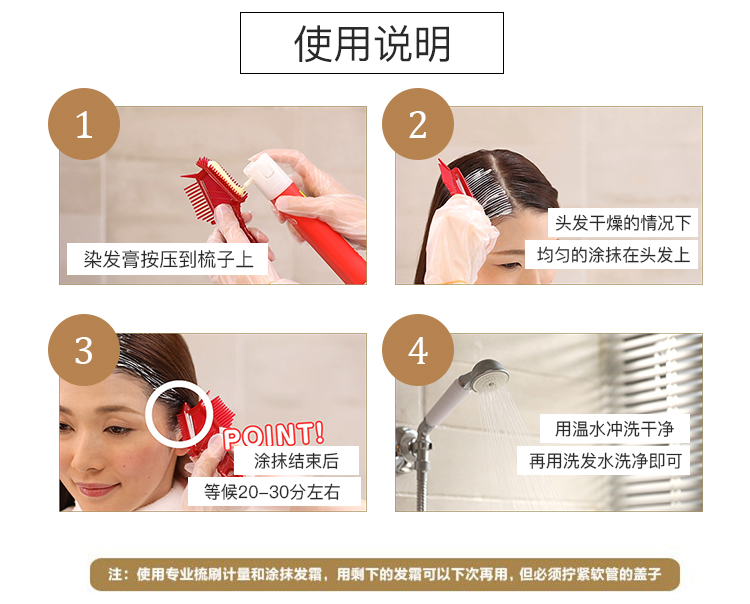 使用说明

1
染发膏按压到梳子上

2
头发干燥的情况下
均匀的涂抹在头发上

3
POINT!
涂抹结束后
等候20–30分左右

4
用温水冲洗干净
再用洗发水洗净即可

注：使用专业梳刷计量和涂抹发霜，用剩下的发霜可以下次再用，但必须拧紧软管的盖子