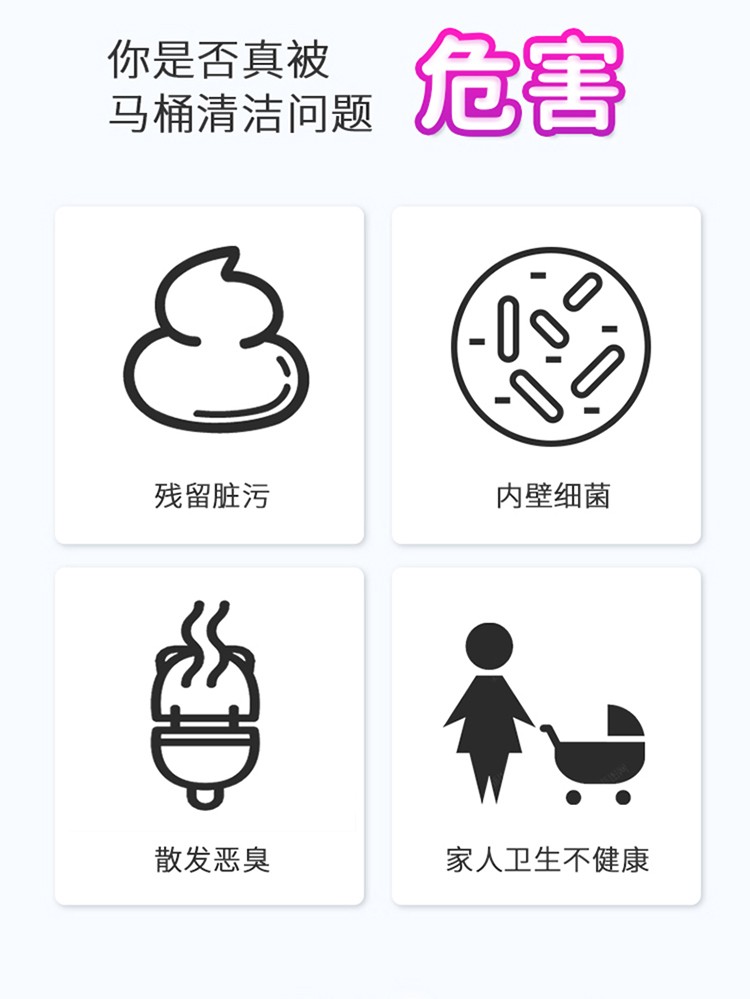 你是否真被
马桶清洁问题

危害

残留脏污

内壁细菌

散发恶臭

家人卫生不健康