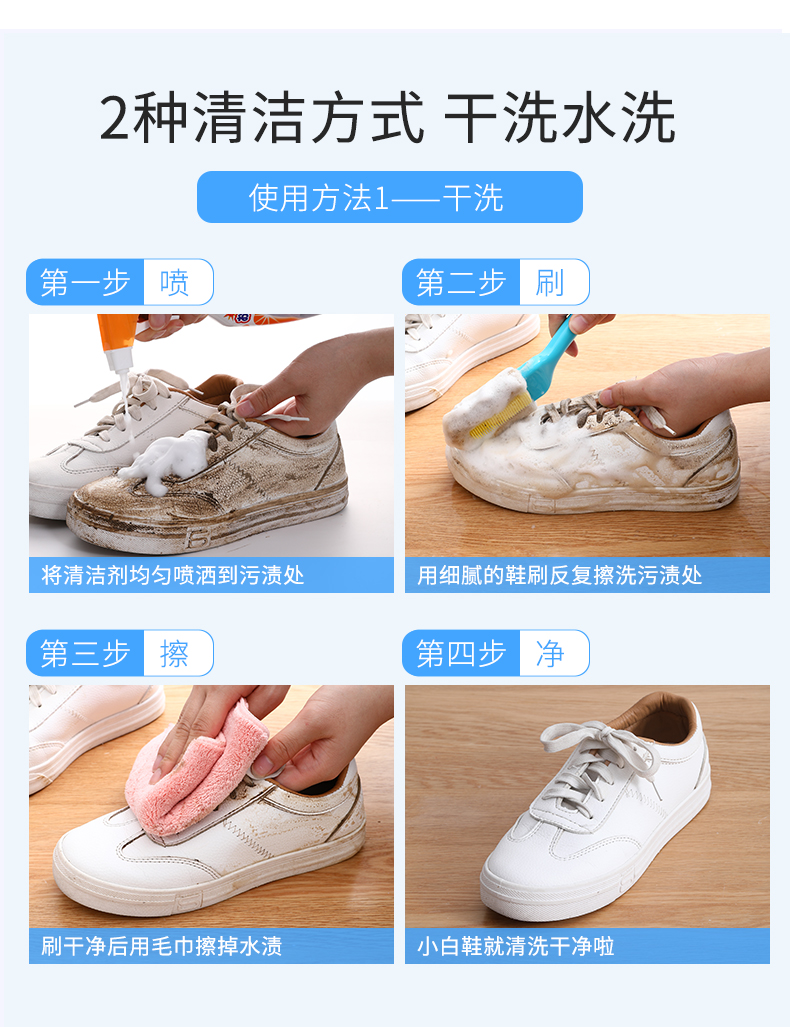 2种清洁方式 干洗水洗

使用方法1——干洗

第一步 喷

将清洁剂均匀喷洒到污渍处

第二步 刷

用细腻的鞋刷反复擦洗污渍处

第三步 擦

刷干净后用毛巾擦掉水渍

第四步 净

小白鞋就清洗干净啦