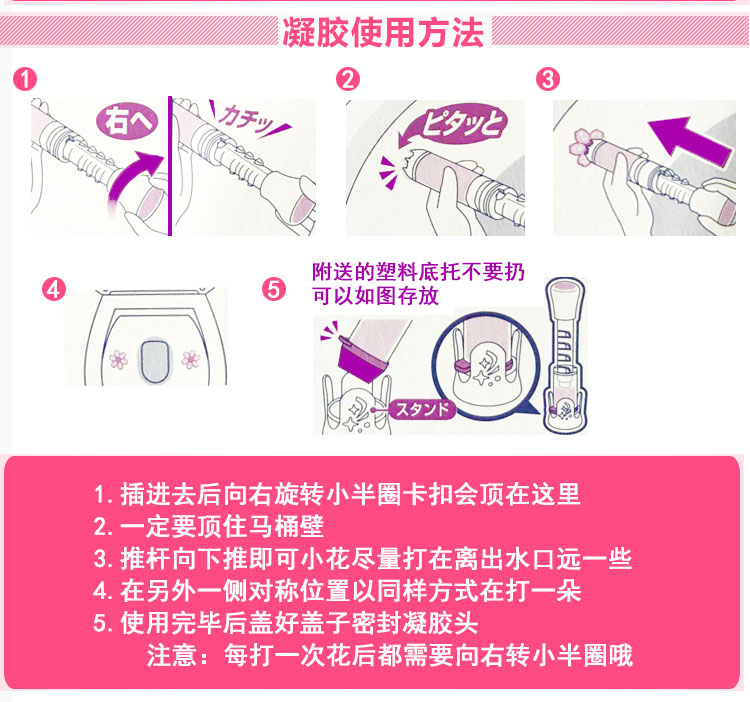 凝胶使用方法

1
右へ
カチッ

2
ピタッと

3

4

5
附送的塑料底托不要扔
可以如图存放
スタンド

1. 插进去后向右旋转小半圈卡扣会顶在这里
2. 一定要顶住马桶壁
3. 推杆向下推即可小花尽量打在离出水口远一些
4. 在另外一侧对称位置以同样方式在打一朵
5. 使用完毕后盖好盖子密封凝胶头
注意：每打一次花后都需要向右转小半圈哦