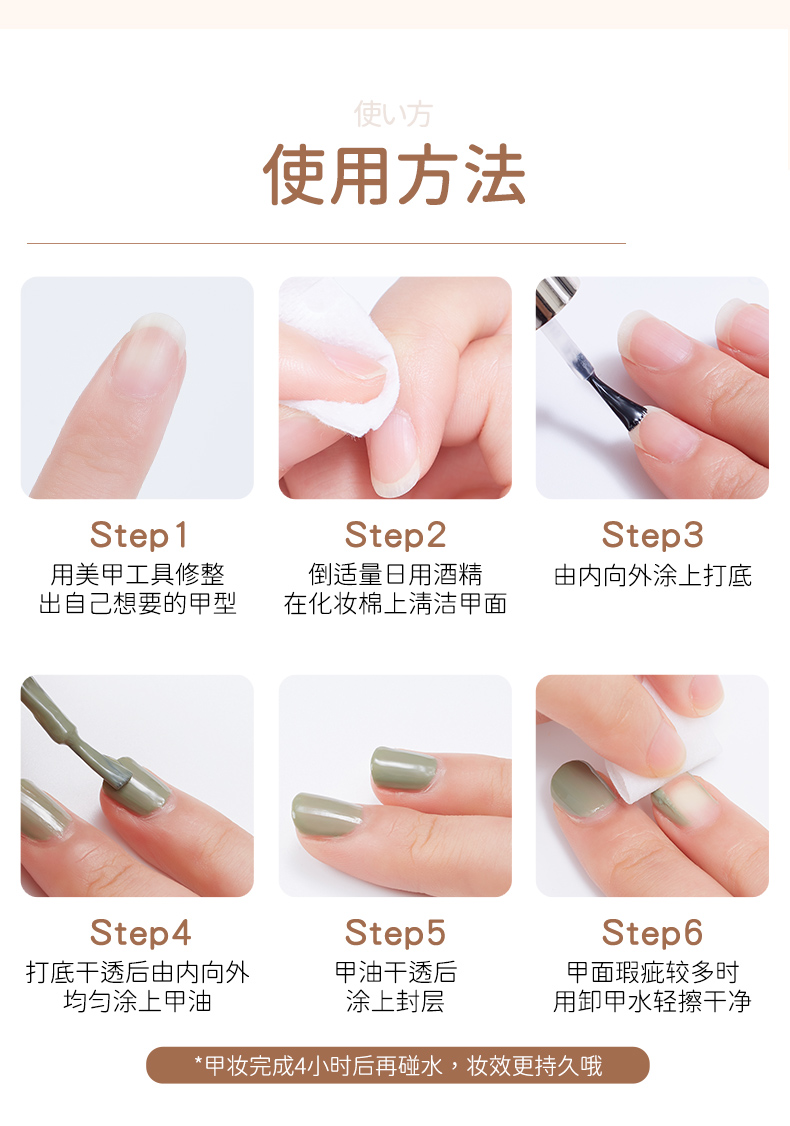 使い方
使用方法

Step1
用美甲工具修整出自己想要的甲型

Step2
倒适量日用酒精在化妆棉上清洁甲面

Step3
由内向外涂上打底

Step4
打底干透后由内向外均匀涂上甲油

Step5
甲油干透后涂上封层

Step6
甲面瑕疵较多时用卸甲水轻擦干净

*甲妆完成4小时后再碰水，妆效更持久哦