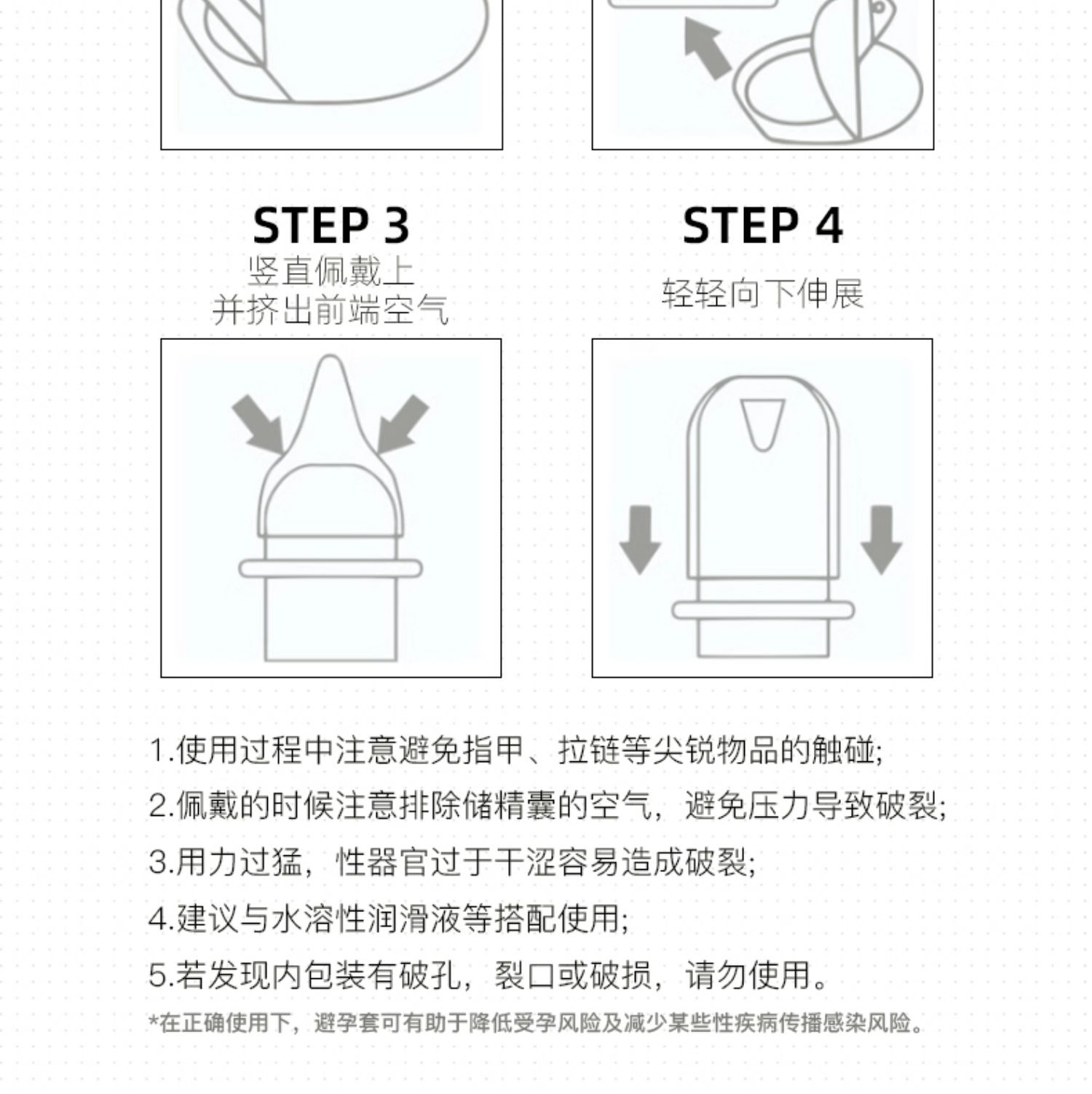 STEP 3
竖直佩戴上
并挤出前端空气

STEP 4
轻轻向下伸展

1.使用过程中注意避免指甲、拉链等尖锐物品的触碰;
2.佩戴的时候注意排除储精囊的空气，避免压力导致破裂;
3.用力过猛，性器官过于干涩容易造成破裂;
4.建议与水溶性润滑液等搭配使用;
5.若发现内包装有破孔，裂口或破损，请勿使用。
*在正确使用下，避孕套可有助于降低受孕风险及减少某些性疾病传播感染风险。